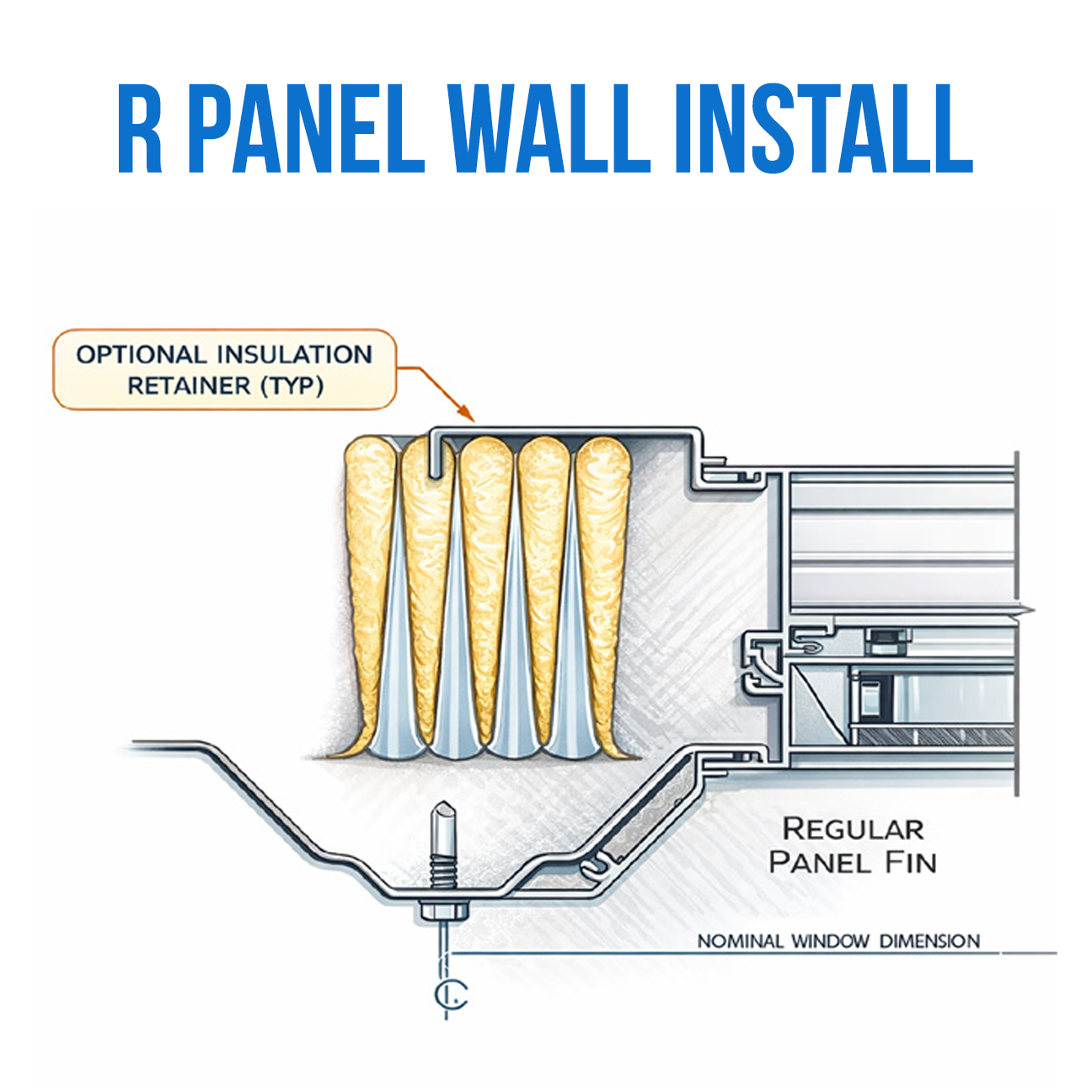 R PANEL WALL INSTALL

OPTIONAL INSULATION RETAINER (TYP)

REGULAR PANEL FIN

NOMINAL WINDOW DIMENSION

℄