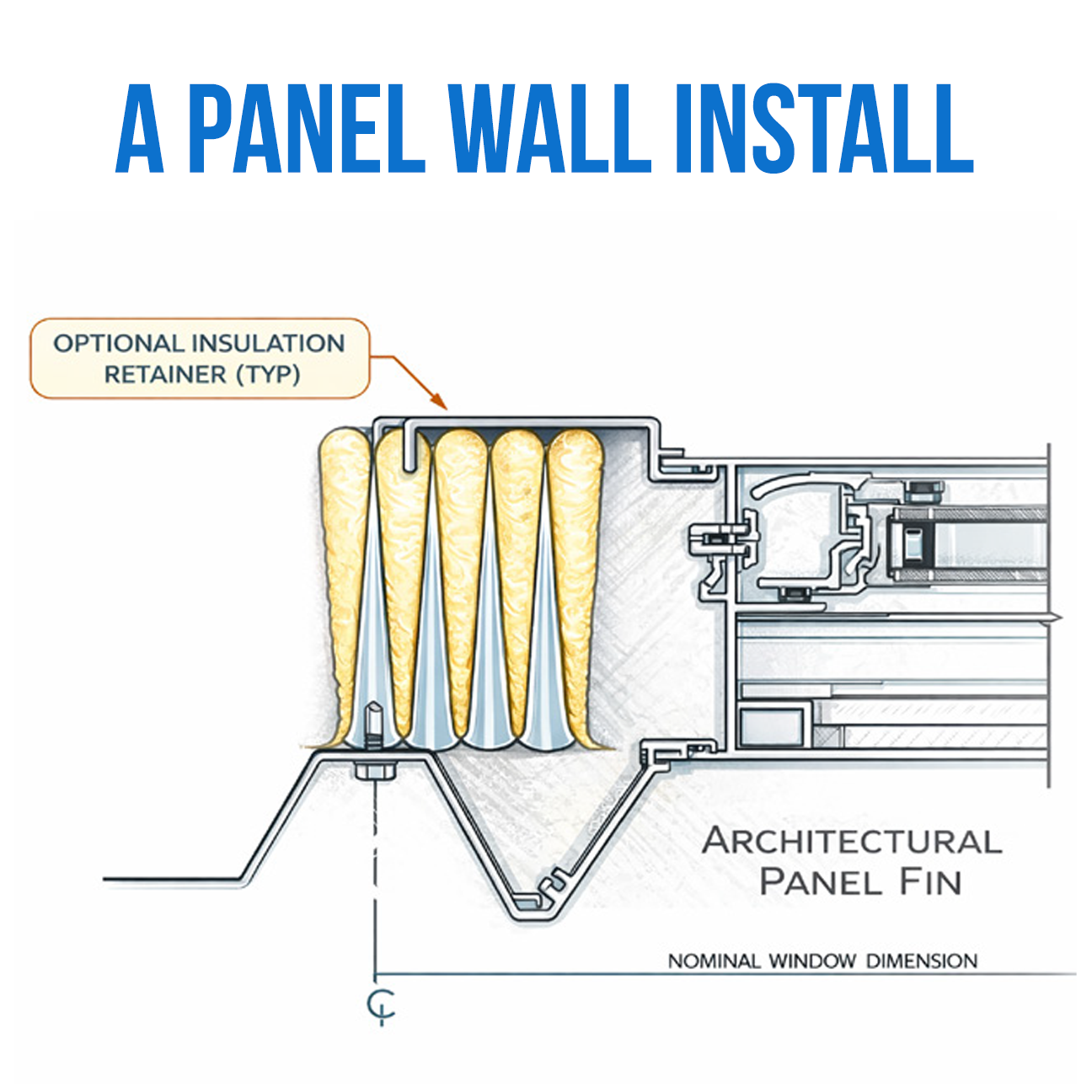 A PANEL WALL INSTALL

OPTIONAL INSULATION RETAINER (TYP)

ARCHITECTURAL PANEL FIN

NOMINAL WINDOW DIMENSION

℄